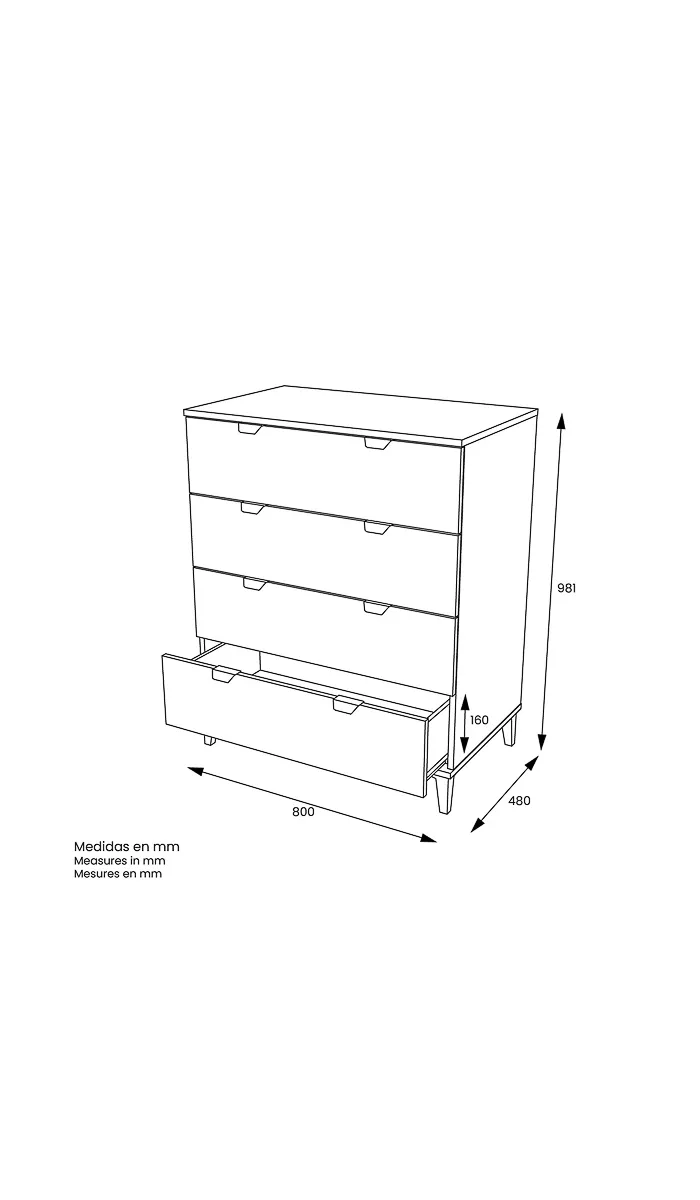 981

160

800

480

Medidas en mm
Measures in mm
Mesures en mm