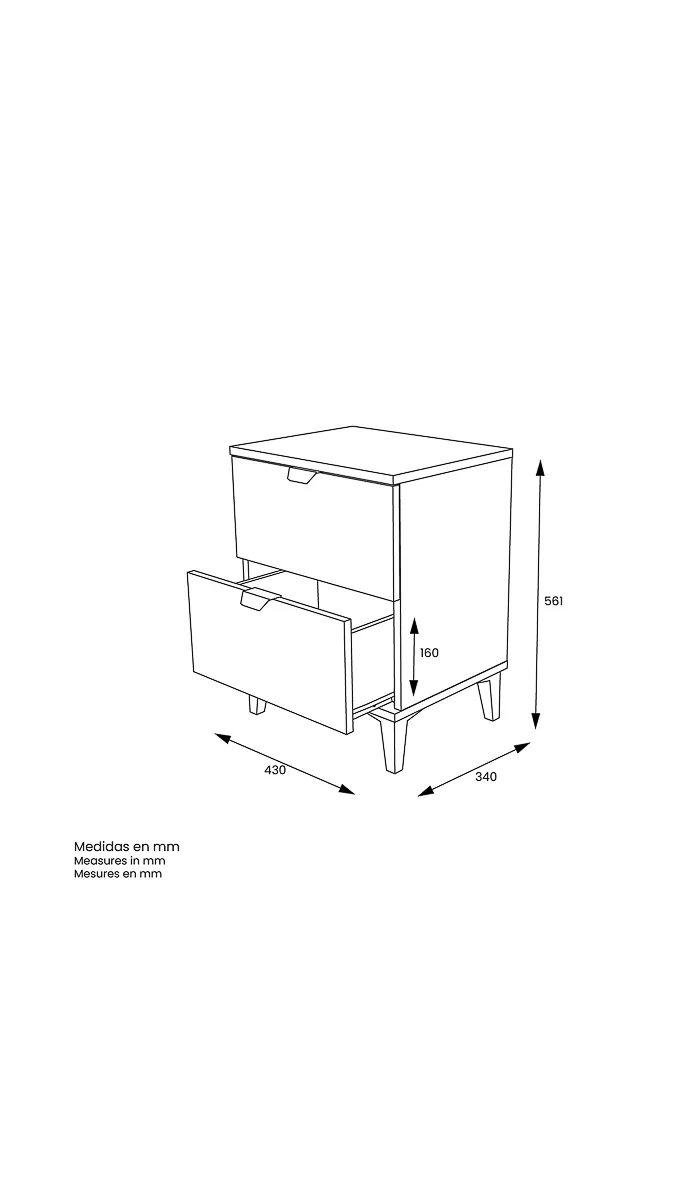 561

160

430

340

Medidas en mm
Measures in mm
Mesures en mm