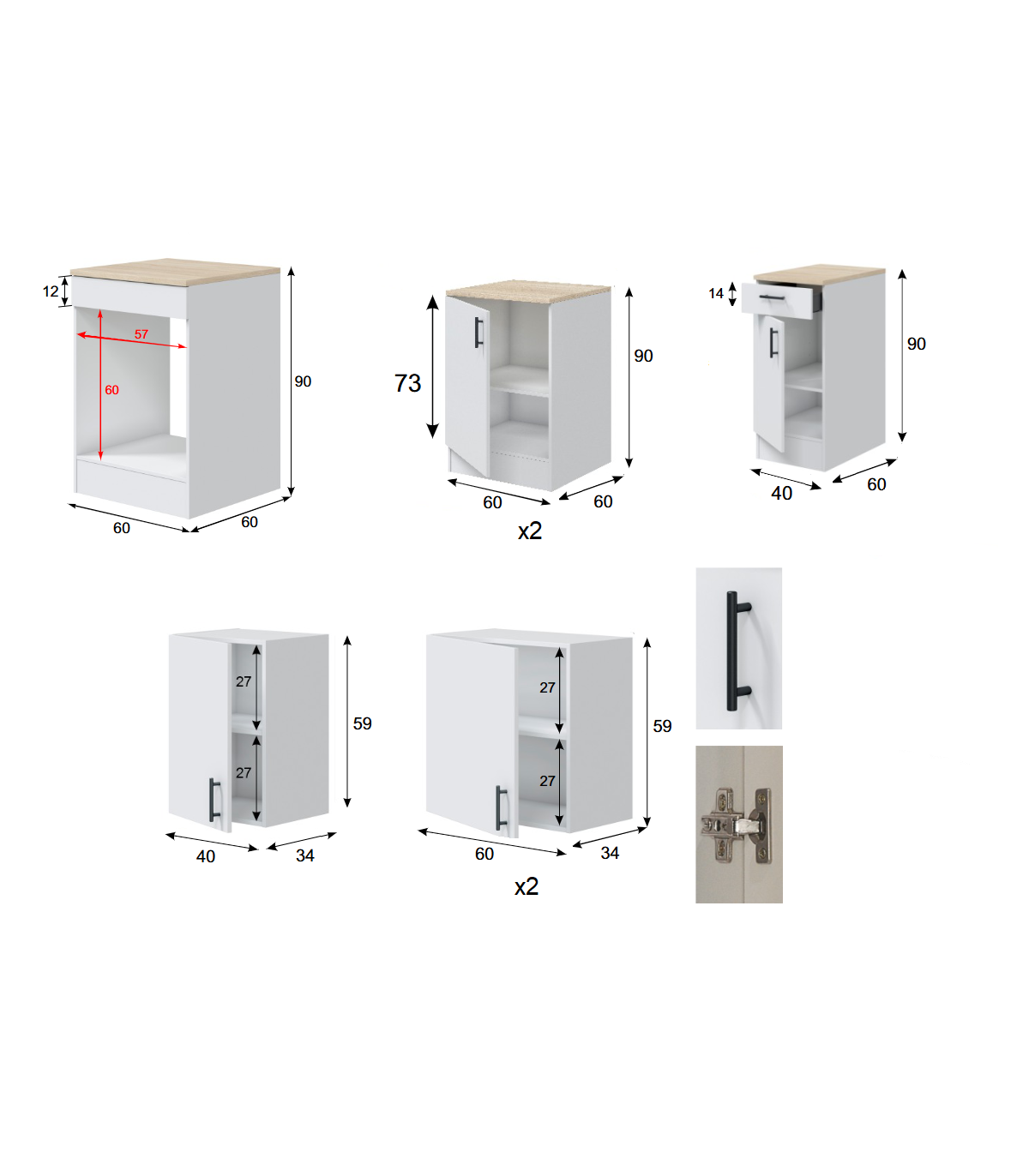 12
57
60
90
60
60

73
90
60
60
x2

14
90
40
60

27
27
59
40
34

27
27
59
60
34
x2