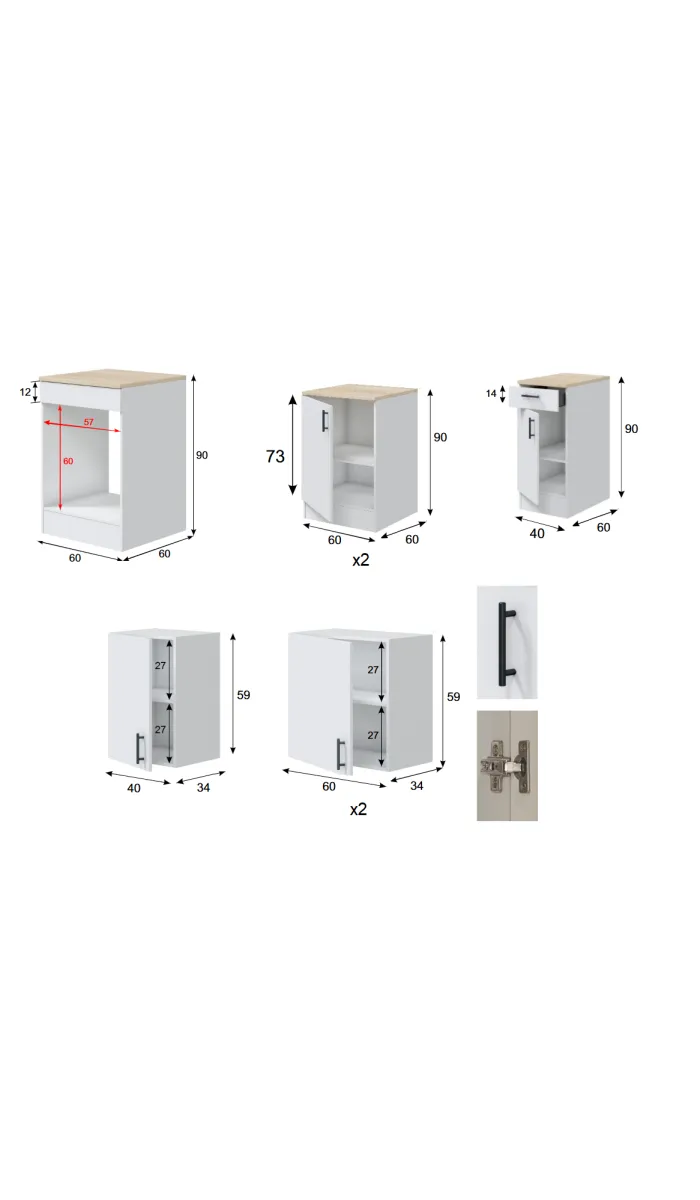 12
57
60
90
60
60

73
90
60
60
x2

14
90
40
60

27
27
59
40
34

27
27
59
60
34
x2