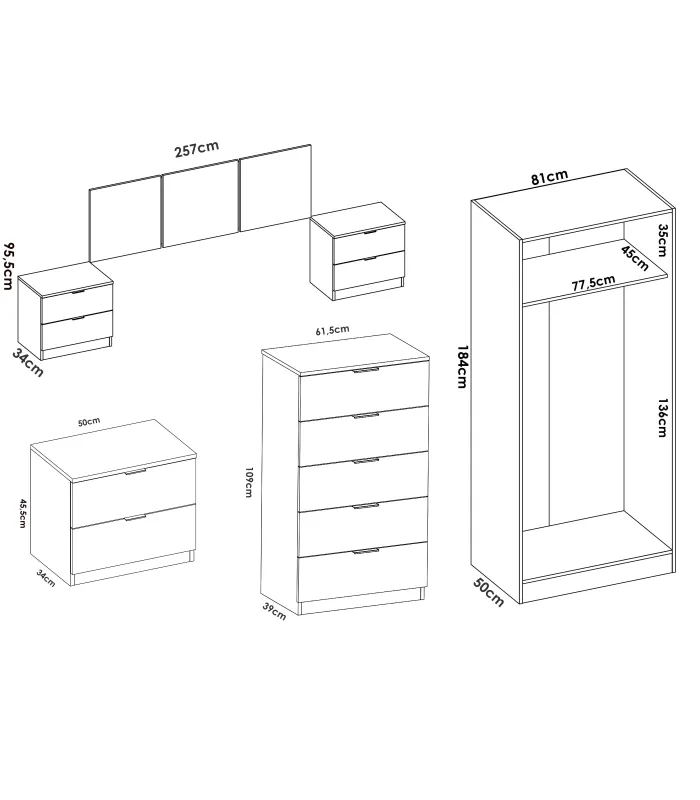 257cm
95,5cm
34cm
81cm
35cm
45cm
77,5cm
184cm
136cm
50cm
61,5cm
109cm
39cm
50cm
45,5cm
34cm