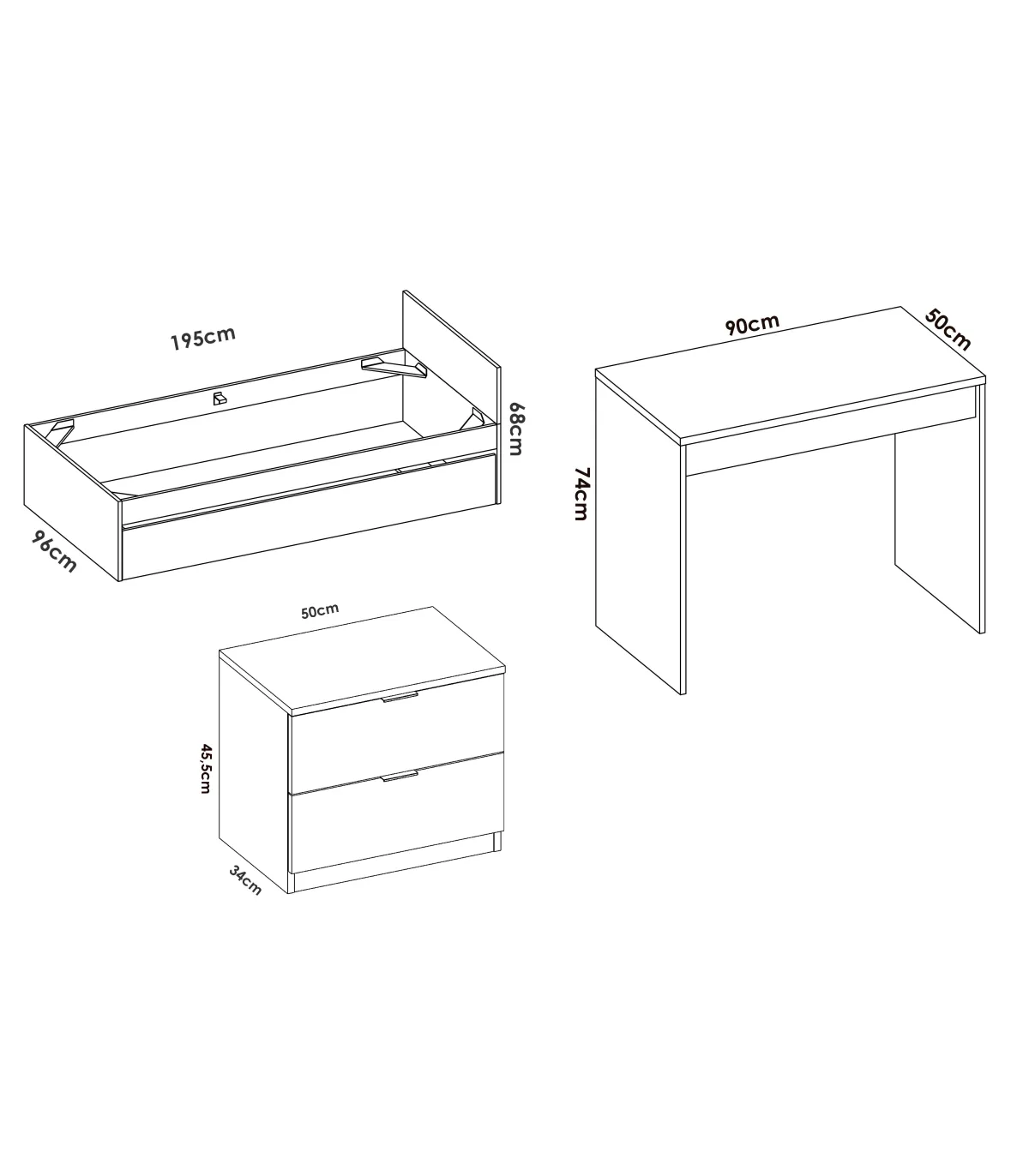 195cm

68cm

96cm

90cm

50cm

74cm

50cm

45,5cm

34cm