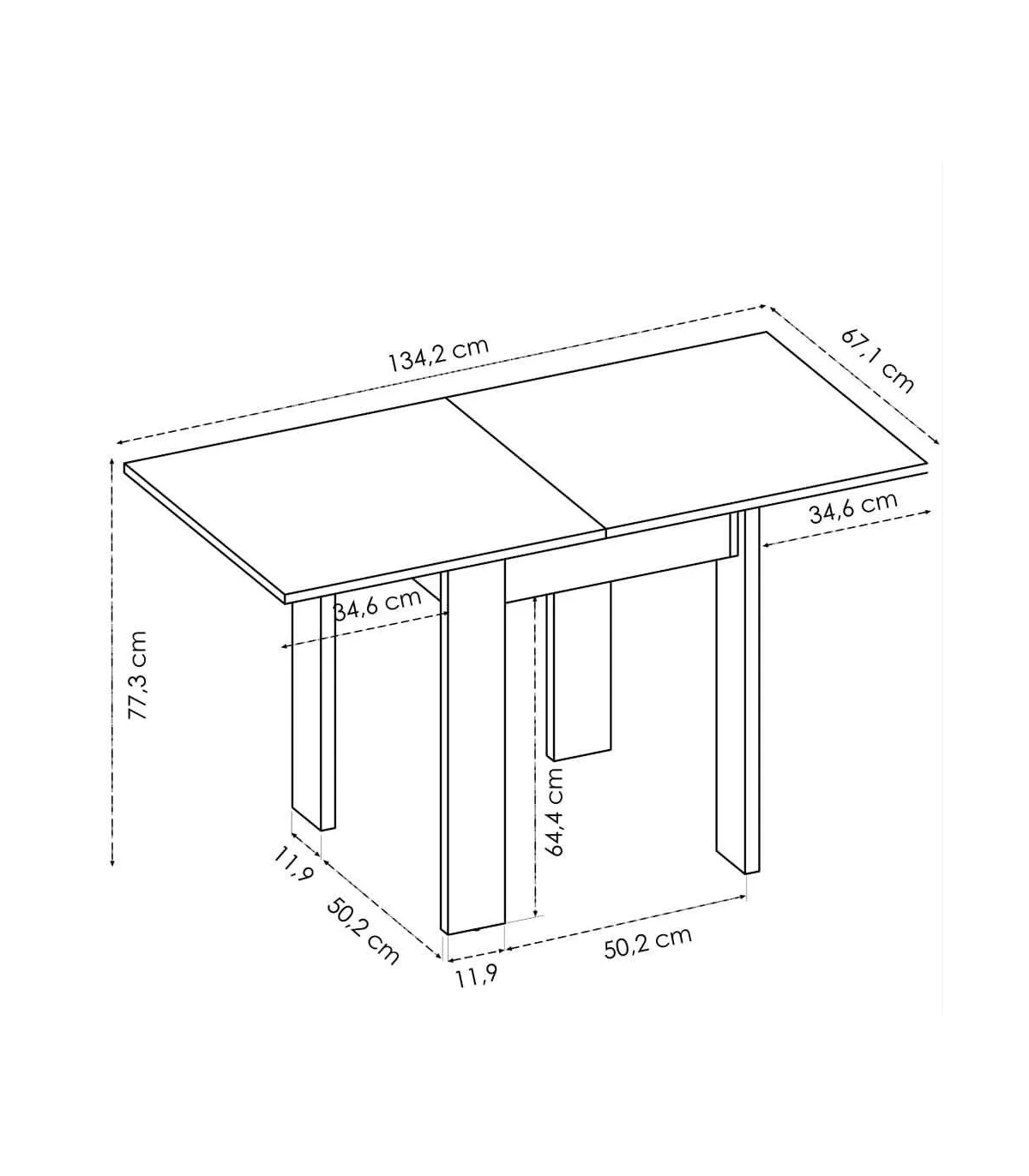 134,2 cm
67,1 cm
34,6 cm
34,6 cm
77,3 cm
64,4 cm
11,9
50,2 cm
11,9
50,2 cm