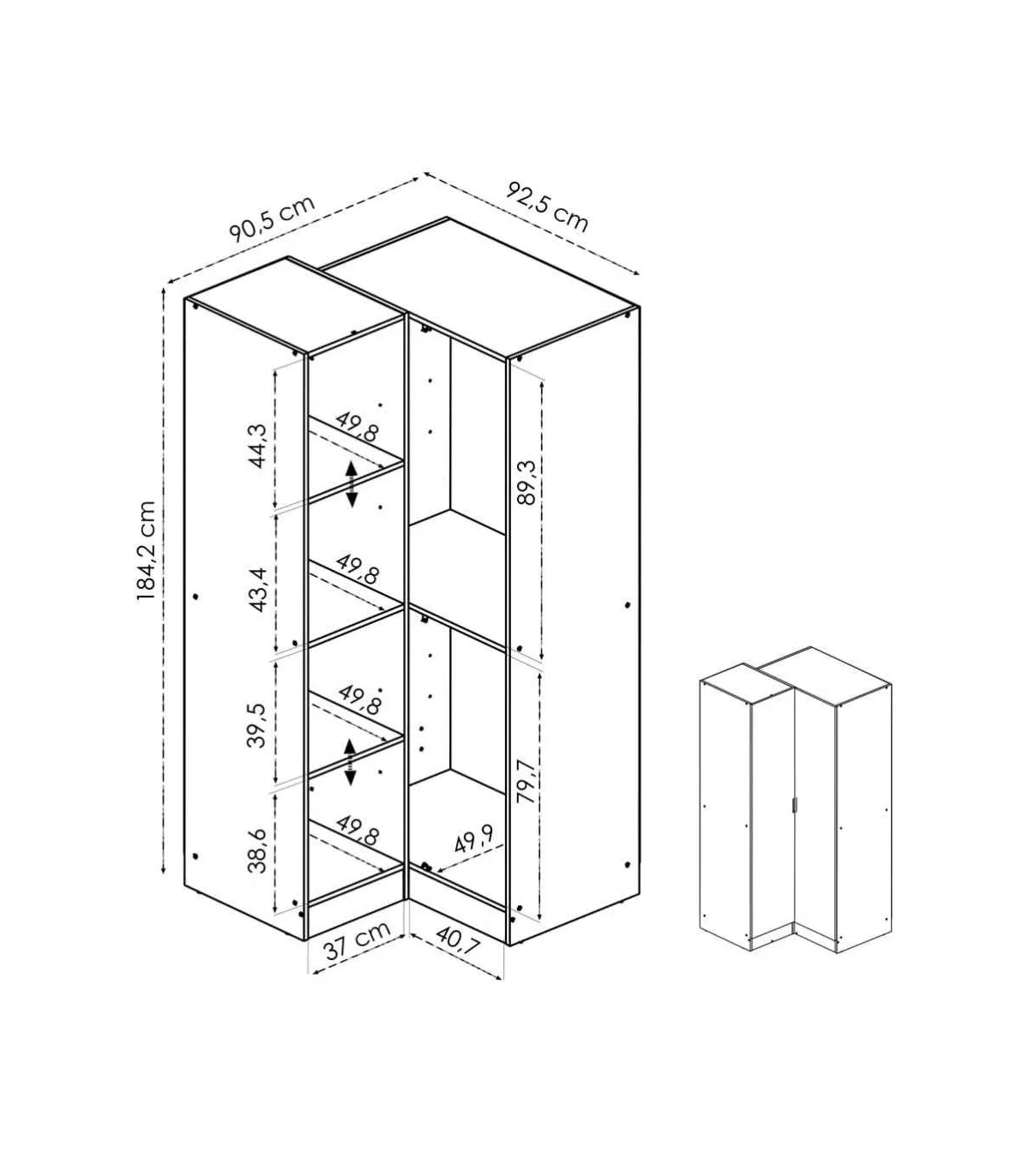 90,5 cm
92,5 cm
184,2 cm
44,3
49,8
43,4
49,8
39,5
49,8
38,6
49,8
89,3
79,7
49,9
37 cm
40,7