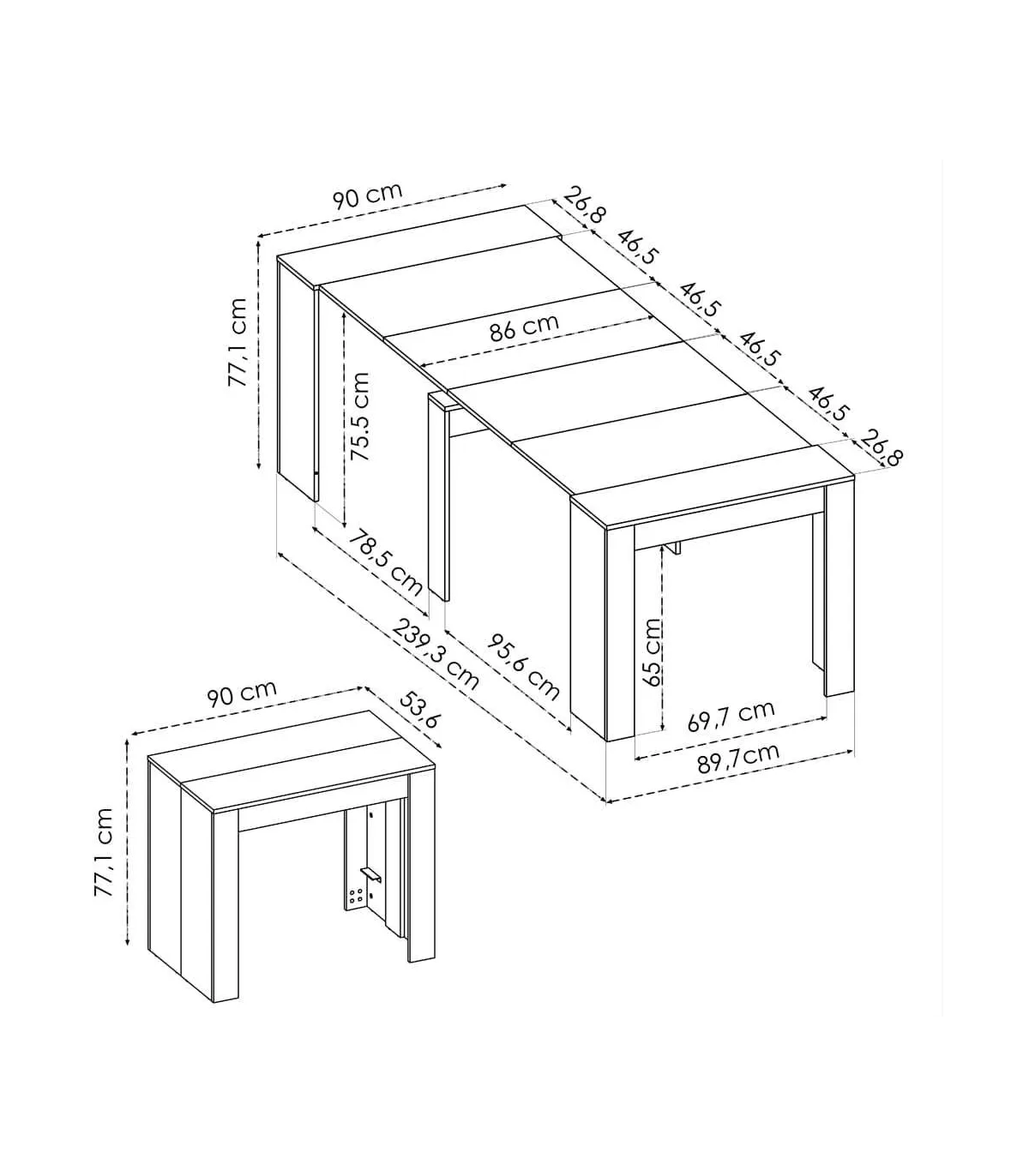 90 cm
26,8
46,5
46,5
46,5
46,5
26,8
77,1 cm
75.5 cm
86 cm
78,5 cm
239,3 cm
95,6 cm
65 cm
69,7 cm
89,7cm
90 cm
53,6
77,1 cm