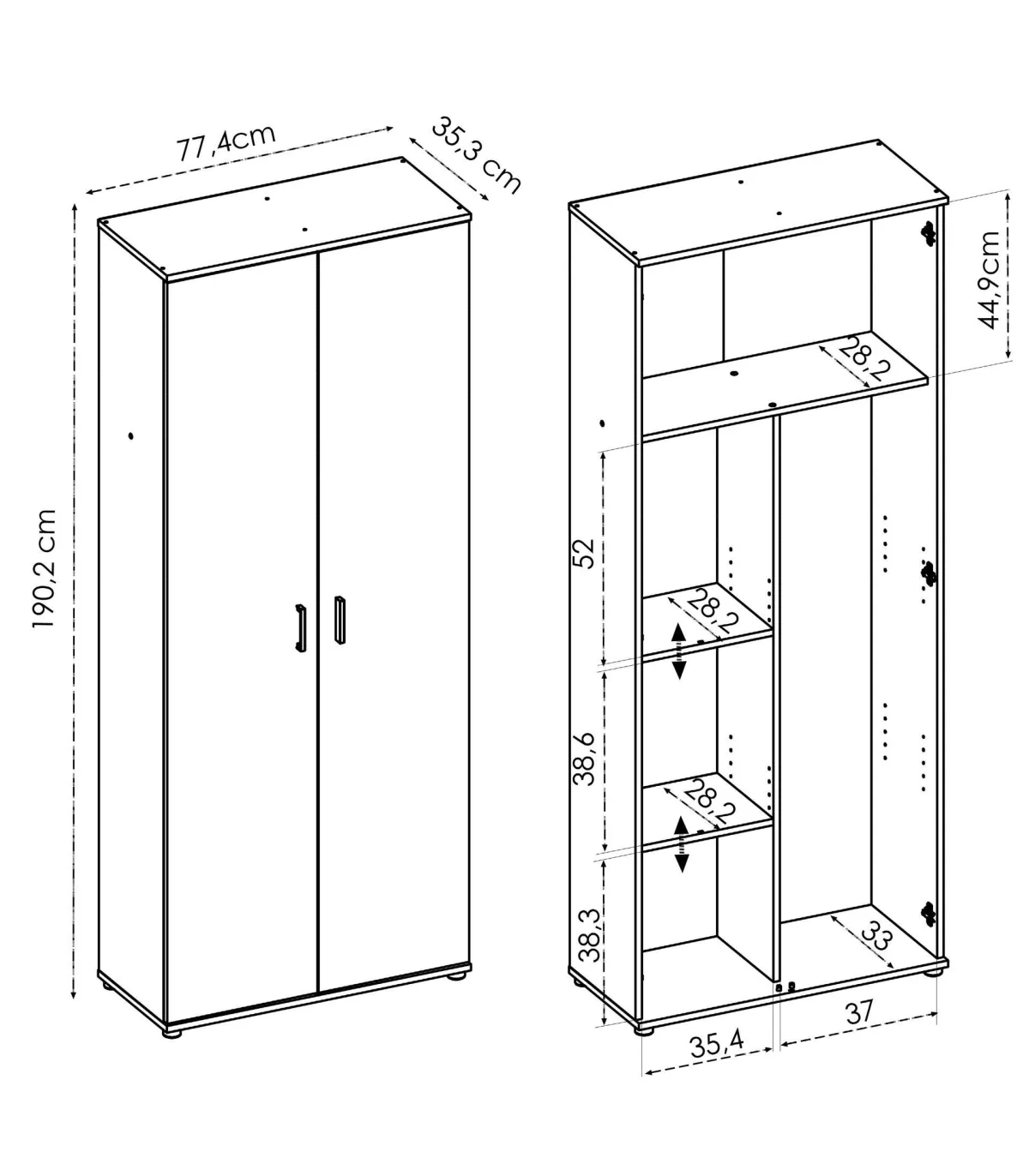 77,4cm

35,3 cm

190,2 cm

44,9cm

28,2

52

28,2

38,6

28,2

38,3

33

35,4

37