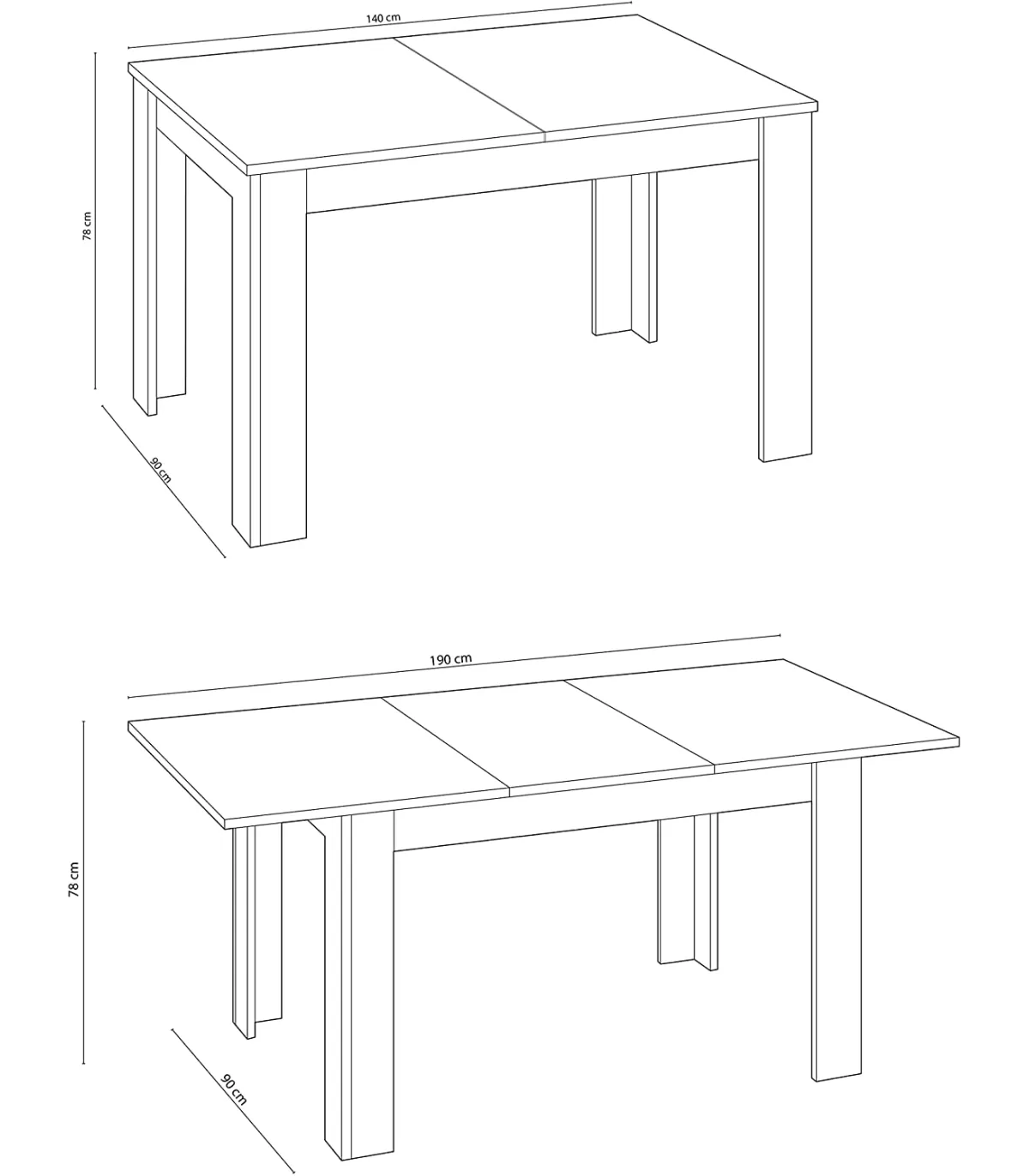 140 cm

78 cm

90 cm

190 cm

78 cm

90 cm