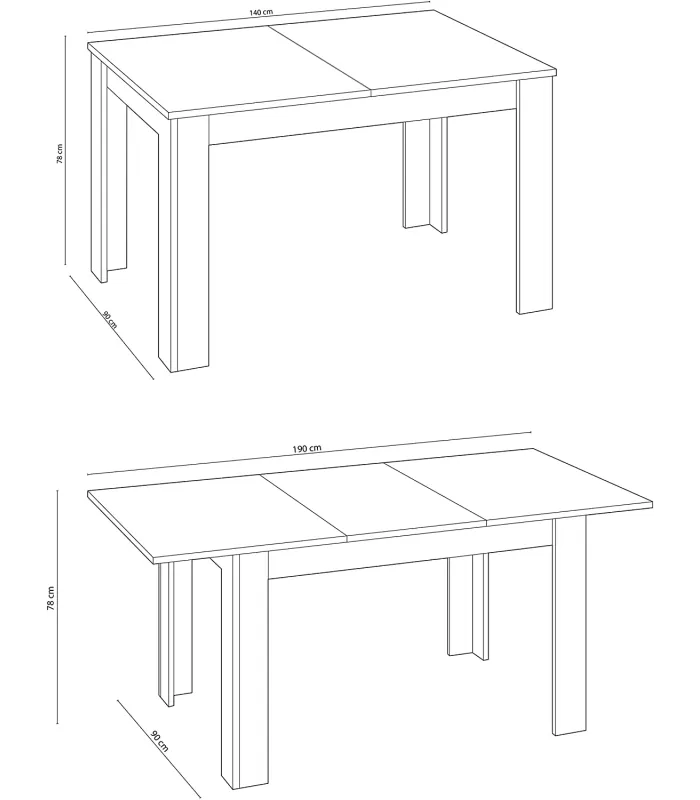 140 cm

78 cm

90 cm

190 cm

78 cm

90 cm